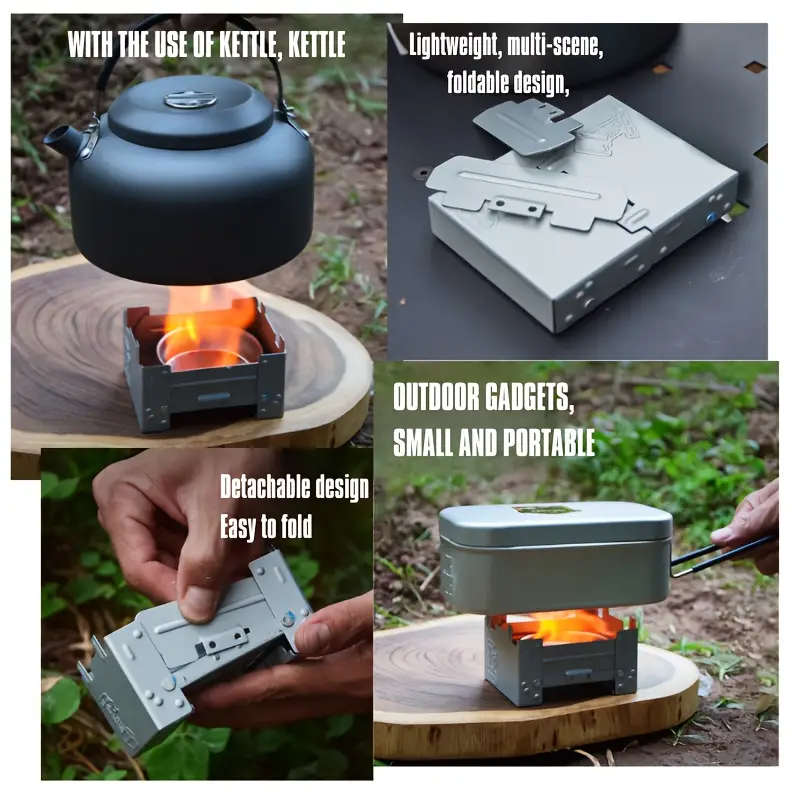 WITH THE USE OF KETTLE, KETTLE

Lightweight, multi-scene, foldable design,

OUTDOOR GADGETS, SMALL AND PORTABLE

Detachable design
Easy to fold